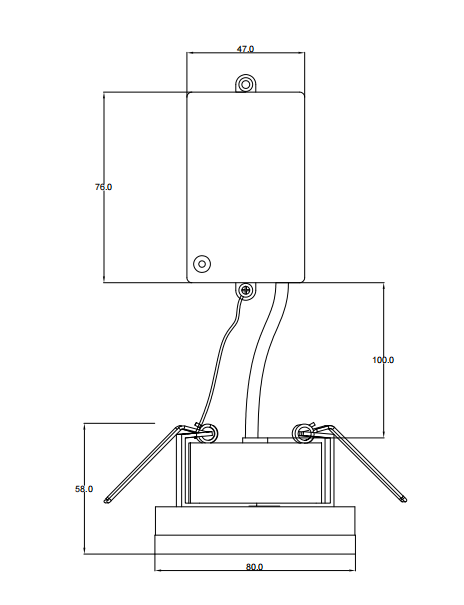 47.0

76.0

100.0

58.0

80.0